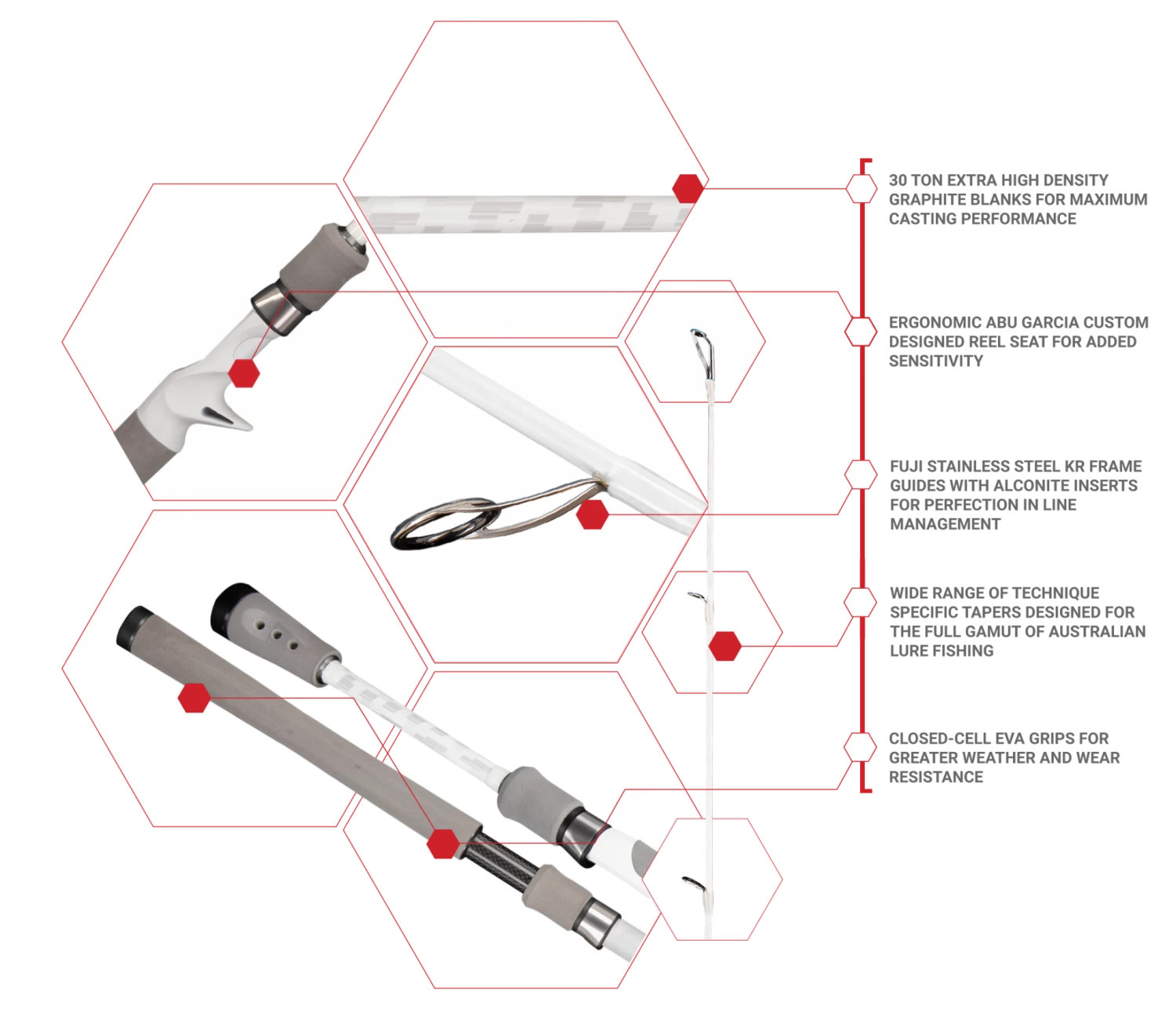 30 TON EXTRA HIGH DENSITY GRAPHITE BLANKS FOR MAXIMUM CASTING PERFORMANCE

ERGONOMIC ABU GARCIA CUSTOM DESIGNED REEL SEAT FOR ADDED SENSITIVITY

FUJI STAINLESS STEEL KR FRAME GUIDES WITH ALCONITE INSERTS FOR PERFECTION IN LINE MANAGEMENT

WIDE RANGE OF TECHNIQUE SPECIFIC TAPERS DESIGNED FOR THE FULL GAMUT OF AUSTRALIAN LURE FISHING

CLOSED-CELL EVA GRIPS FOR GREATER WEATHER AND WEAR RESISTANCE